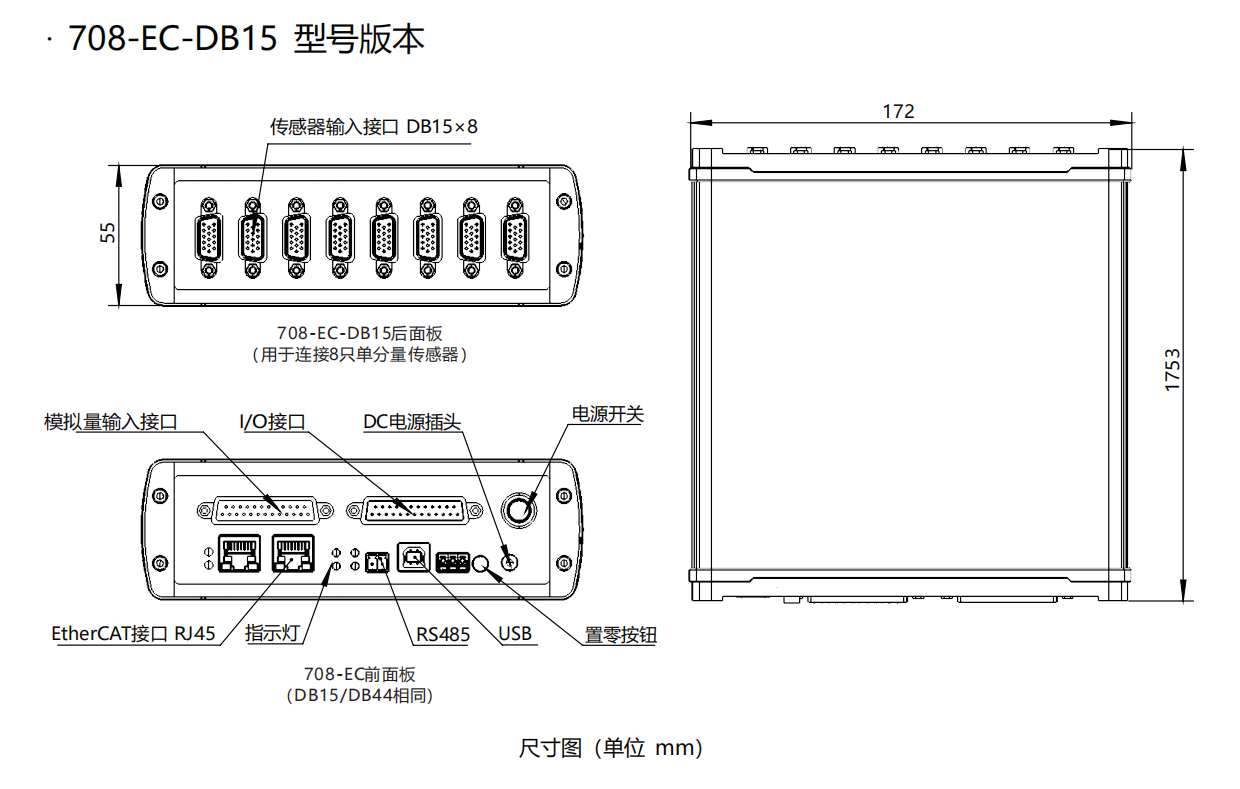 · 708-EC-DB15 型号版本

传感器输入接口 DB15×8

55

708-EC-DB15后面板
（用于连接8只单分量传感器）

172

1753

模拟量输入接口 I/O接口 DC电源插头 电源开关

EtherCAT接口 RJ45 指示灯 RS485 USB 置零按钮

708-EC前面板
（DB15/DB44相同）

尺寸图（单位 mm）