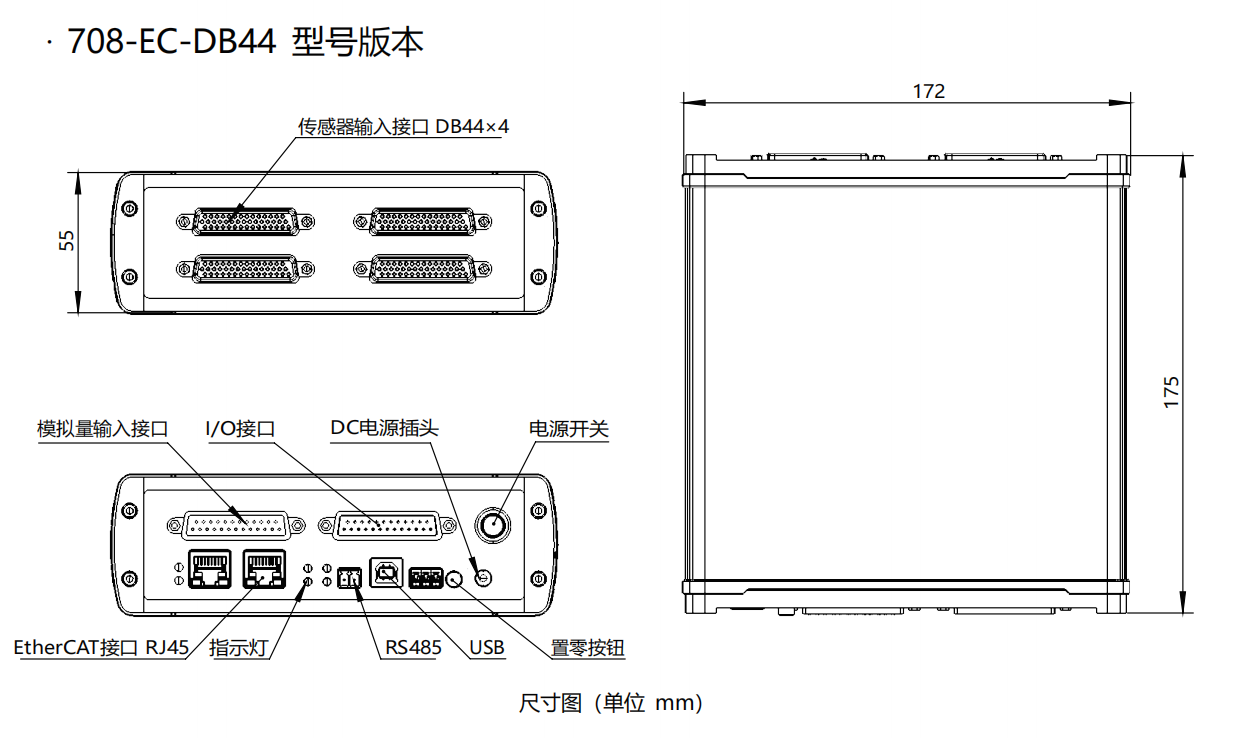 · 708-EC-DB44 型号版本

传感器输入接口 DB44×4

55

172

175

模拟量输入接口

I/O接口

DC电源插头

电源开关

EtherCAT接口 RJ45

指示灯

RS485

USB

置零按钮

尺寸图（单位 mm）