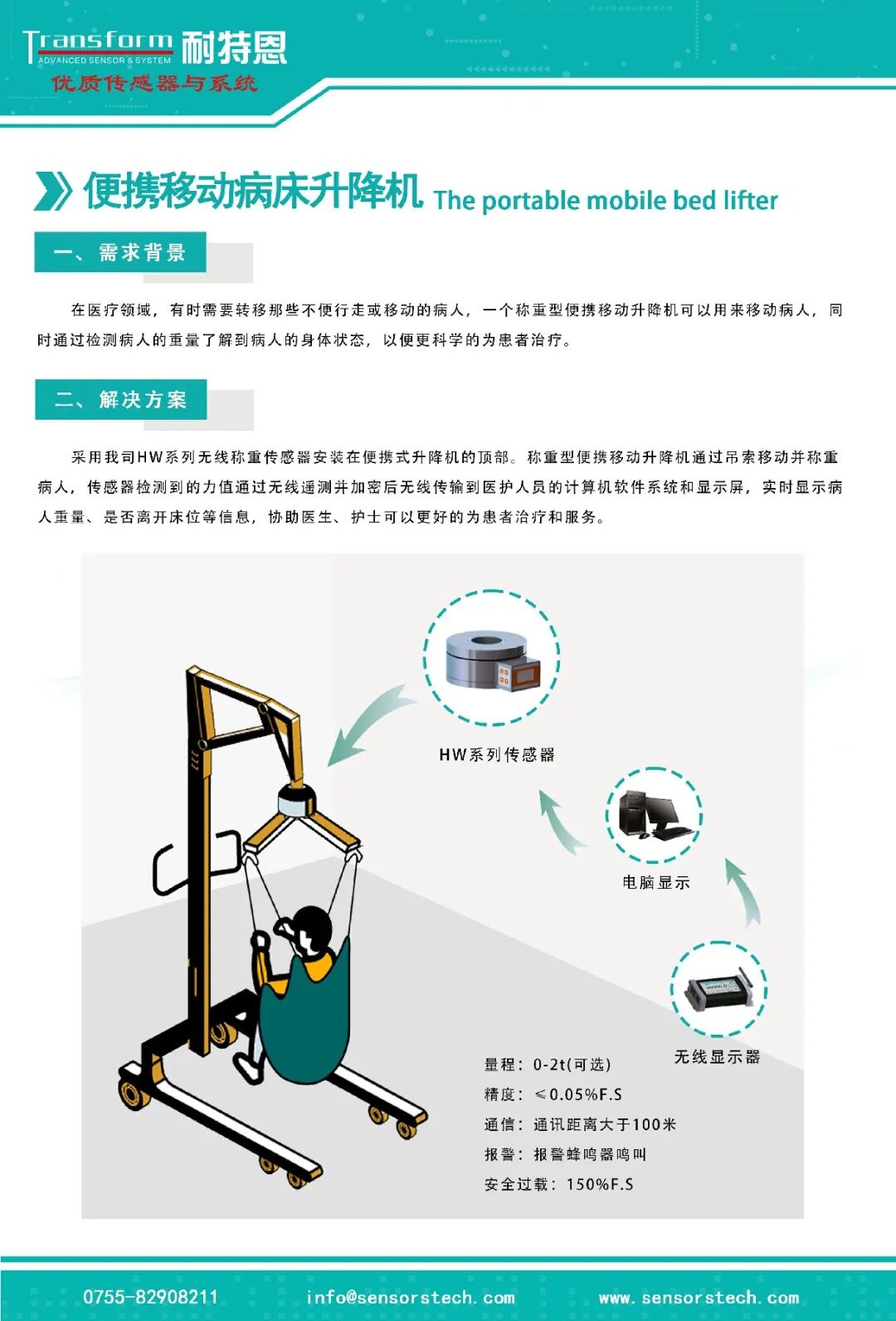 Transform 耐特恩
ADVANCED SENSOR & SYSTEM
优质传感器与系统

便携移动病床升降机 The portable mobile bed lifter

一、需求背景

在医疗领域，有时需要转移那些不便行走或移动的病人，一个称重型便携移动升降机可以用来移动病人，同时通过检测病人的重量了解到病人的身体状态，以便更科学的为患者治疗。

二、解决方案

采用我司HW系列无线称重传感器安装在便携式升降机的顶部。称重型便携移动升降机通过吊索移动并称重病人，传感器检测到的力值通过无线遥测并加密后无线传输到医护人员的计算机软件系统和显示屏，实时显示病人重量、是否离开床位等信息，协助医生、护士可以更好的为患者治疗和服务。

HW系列传感器

电脑显示

无线显示器

量程：0-2t(可选)
精度：≤0.05%F.S
通信：通讯距离大于100米
报警：报警蜂鸣器鸣叫
安全过载：150%F.S

0755-82908211 info@sensorstech.com www.sensorstech.com